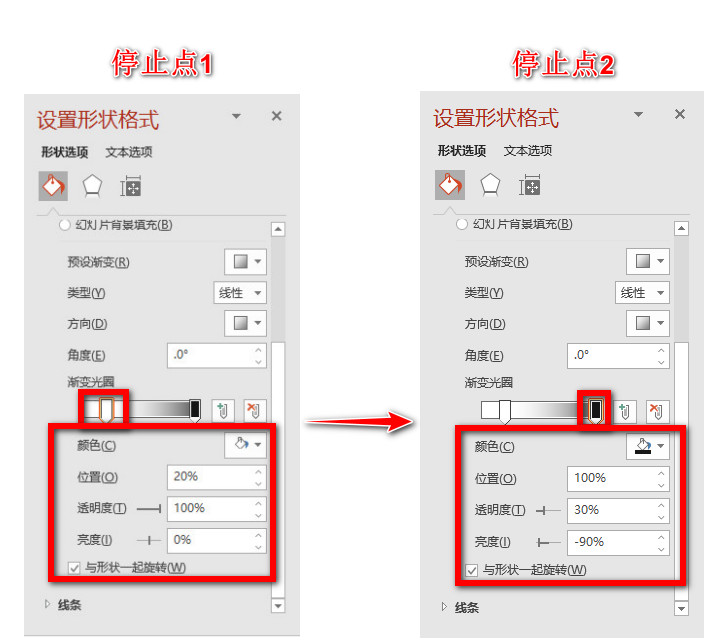 停止点1

设置形状格式

形状选项 文本选项

幻灯片背景填充(B)

预设渐变(R)

类型(Y) 线性

方向(D)

角度(E) .0°

渐变光圈

颜色(C)

位置(O) 20%

透明度(T) 100%

亮度(I) 0%

与形状一起旋转(W)

线条

停止点2

设置形状格式

形状选项 文本选项

幻灯片背景填充(B)

预设渐变(R)

类型(Y) 线性

方向(D)

角度(E) .0°

渐变光圈

颜色(C)

位置(O) 100%

透明度(T) 30%

亮度(I) -90%

与形状一起旋转(W)

线条